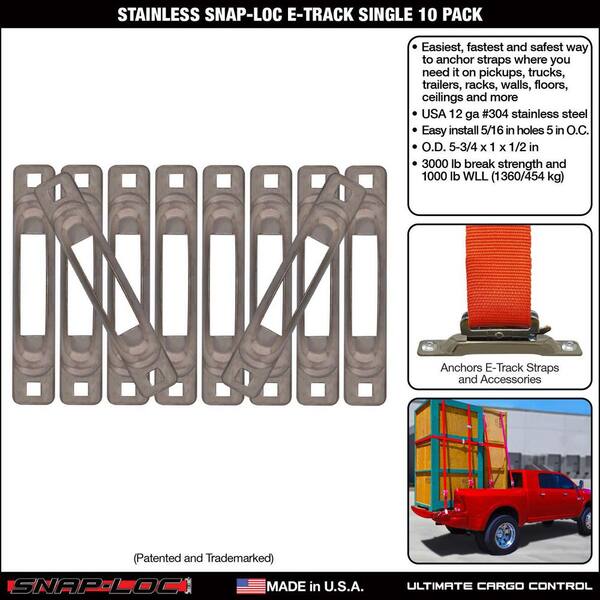 STAINLESS SNAP-LOC E-TRACK SINGLE 10 PACK

• Easiest, fastest and safest way to anchor straps where you need it on pickups, trucks, trailers, racks, walls, floors, ceilings and more
• USA 12 ga #304 stainless steel
• Easy install 5/16 in holes 5 in O.C.
• O.D. 5-3/4 x 1 x 1/2 in
• 3000 lb break strength and 1000 lb WLL (1360/454 kg)

Anchors E-Track Straps and Accessories

(Patented and Trademarked)

SNAP-LOC

MADE in U.S.A.

ULTIMATE CARGO CONTROL