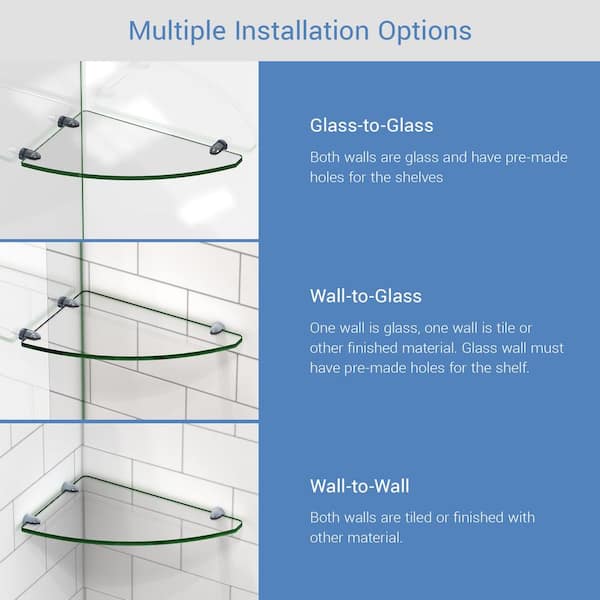 Multiple Installation Options

Glass-to-Glass

Both walls are glass and have pre-made holes for the shelves

Wall-to-Glass

One wall is glass, one wall is tile or other finished material. Glass wall must have pre-made holes for the shelf.

Wall-to-Wall

Both walls are tiled or finished with other material.