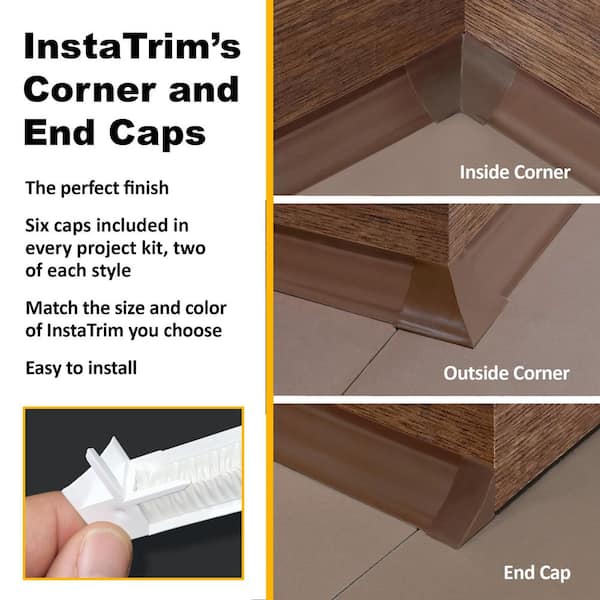 InstaTrim's Corner and End Caps

The perfect finish

Six caps included in every project kit, two of each style

Match the size and color of InstaTrim you choose

Easy to install

Inside Corner

Outside Corner

End Cap