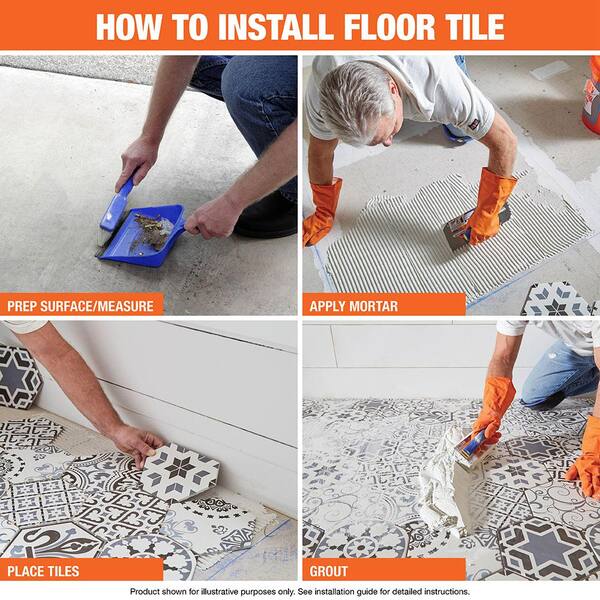 HOW TO INSTALL FLOOR TILE

PREP SURFACE/MEASURE

APPLY MORTAR

PLACE TILES

GROUT

Product shown for illustrative purposes only. See installation guide for detailed instructions.