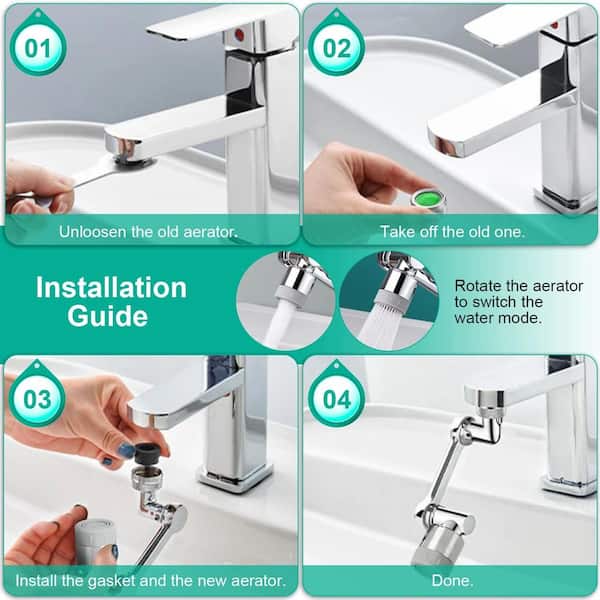 01

Unloosen the old aerator.

02

Take off the old one.

Installation Guide

Rotate the aerator to switch the water mode.

03

Install the gasket and the new aerator.

04

Done.