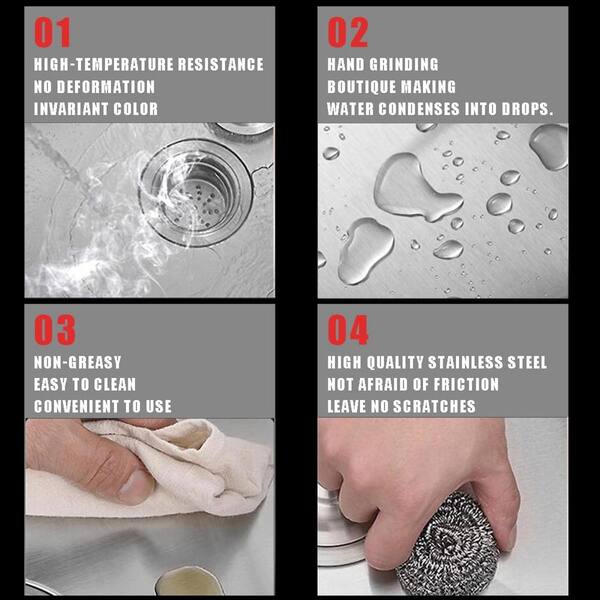 01
HIGH-TEMPERATURE RESISTANCE
NO DEFORMATION
INVARIANT COLOR

02
HAND GRINDING
BOUTIQUE MAKING
WATER CONDENSES INTO DROPS.

03
NON-GREASY
EASY TO CLEAN
CONVENIENT TO USE

04
HIGH QUALITY STAINLESS STEEL
NOT AFRAID OF FRICTION
LEAVE NO SCRATCHES