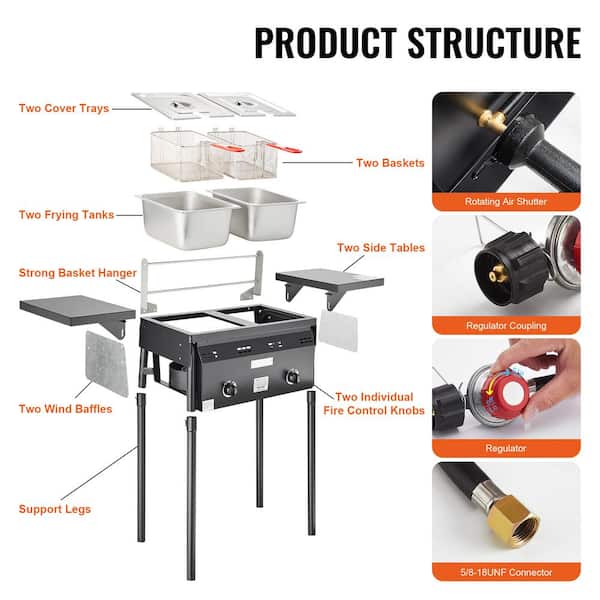 PRODUCT STRUCTURE

Two Cover Trays

Two Baskets

Two Frying Tanks

Two Side Tables

Strong Basket Hanger

Two Wind Baffles

Two Individual Fire Control Knobs

Support Legs

Rotating Air Shutter

Regulator Coupling

Regulator

5/8-18UNF Connector