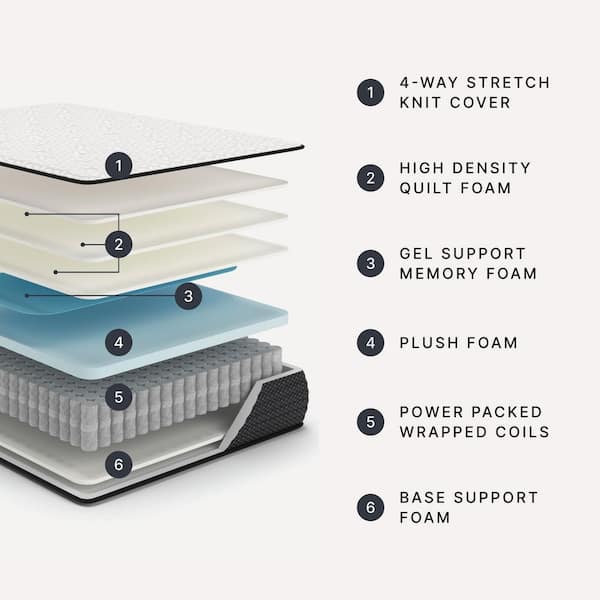 1
2
3
4
5
6

1 4-WAY STRETCH KNIT COVER

2 HIGH DENSITY QUILT FOAM

3 GEL SUPPORT MEMORY FOAM

4 PLUSH FOAM

5 POWER PACKED WRAPPED COILS

6 BASE SUPPORT FOAM