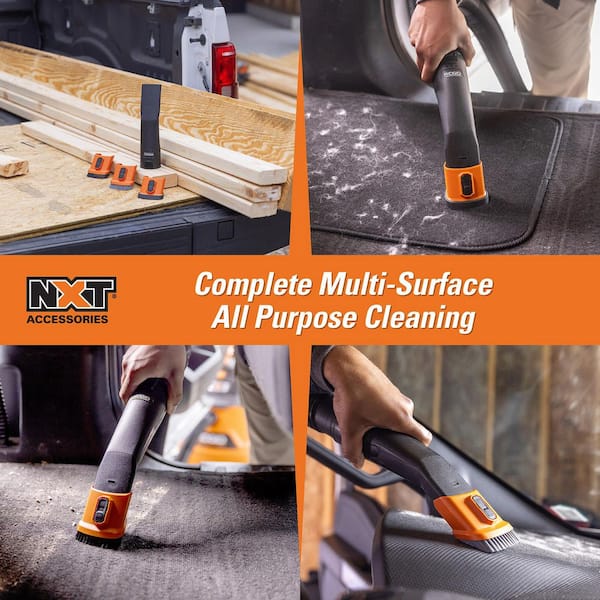 NXT
ACCESSORIES

Complete Multi-Surface
All Purpose Cleaning