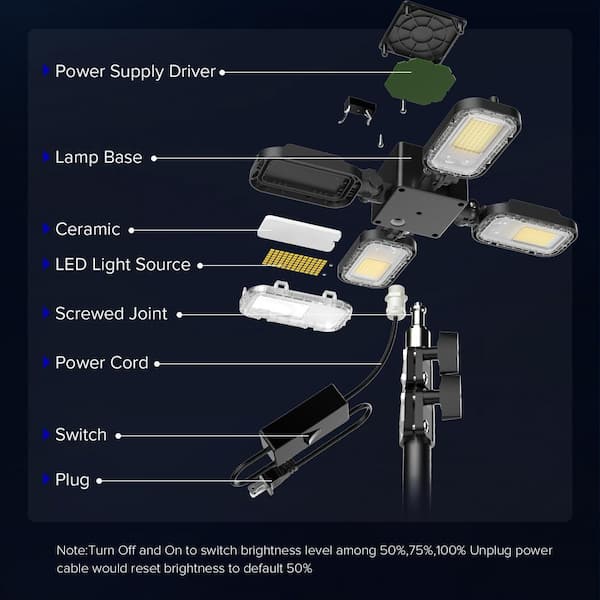 Power Supply Driver

Lamp Base

Ceramic

LED Light Source

Screwed Joint

Power Cord

Switch

Plug

Note:Turn Off and On to switch brightness level among 50%,75%,100% Unplug power cable would reset brightness to default 50%