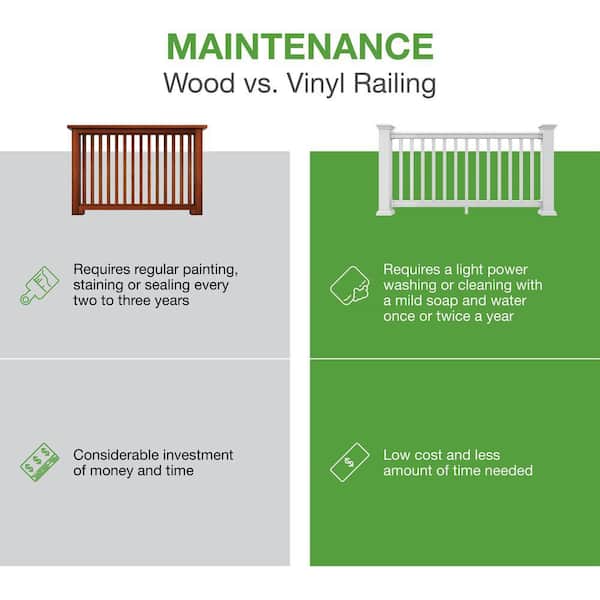 MAINTENANCE
Wood vs. Vinyl Railing

Requires regular painting, staining or sealing every two to three years

Considerable investment of money and time

Requires a light power washing or cleaning with a mild soap and water once or twice a year

Low cost and less amount of time needed