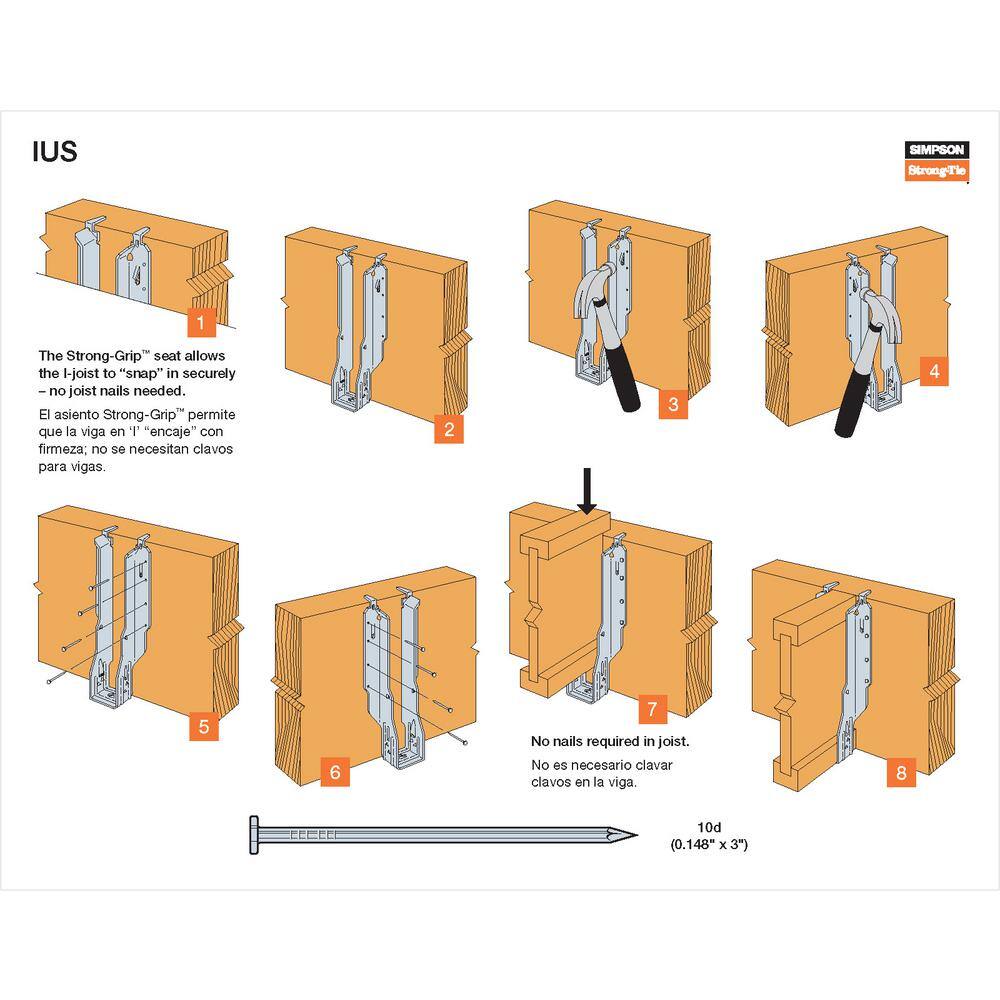 IUS

SIMPSON
Strong-Tie

1

The Strong-Grip™ seat allows the I-joist to "snap" in securely – no joist nails needed.

El asiento Strong-Grip™ permite que la viga en 'I' "encaje" con firmeza; no se necesitan clavos para vigas.

2

3

4

5

6

7

No nails required in joist.

No es necesario clavar clavos en la viga.

8

10d
(0.148" x 3")