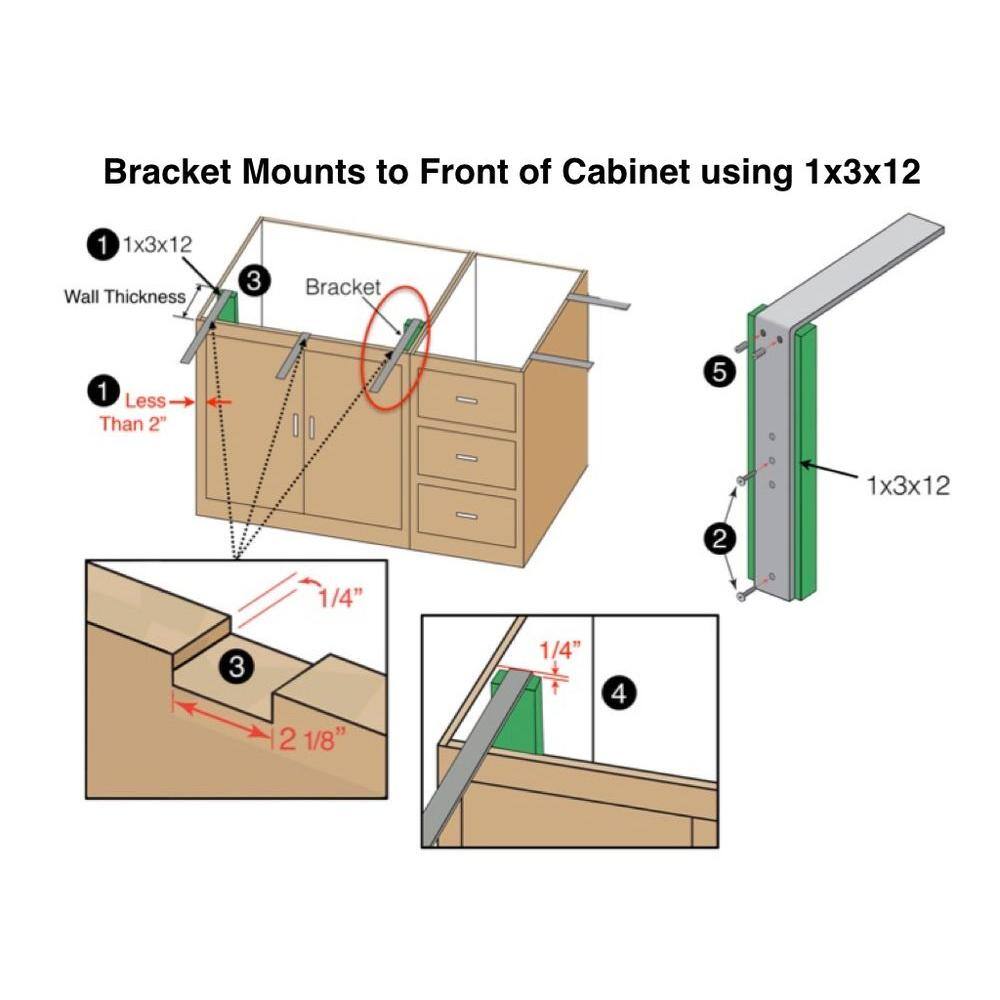 Bracket Mounts to Front of Cabinet using 1x3x12

1 1x3x12

Wall Thickness

3

Bracket

1 Less Than 2"

5

1x3x12

2

1/4"

3

2 1/8"

1/4"

4