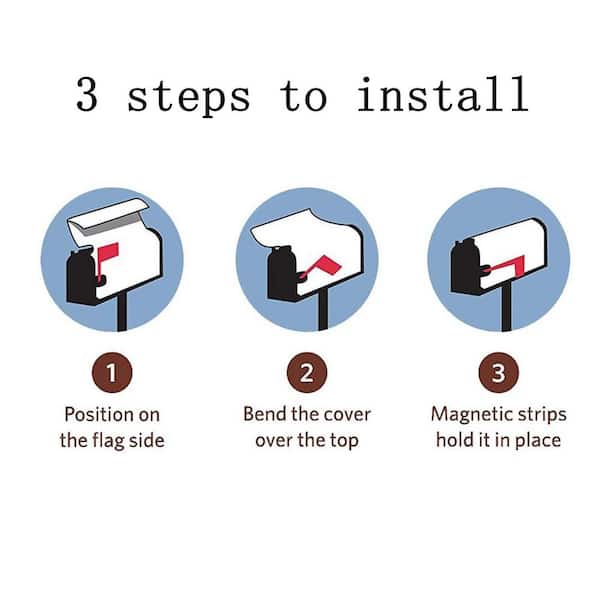 3 steps to install

1
Position on the flag side

2
Bend the cover over the top

3
Magnetic strips hold it in place