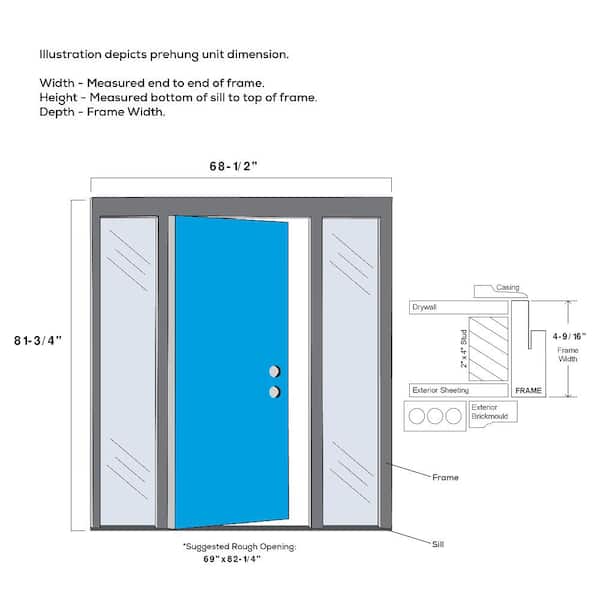 Illustration depicts prehung unit dimension.

Width - Measured end to end of frame.
Height - Measured bottom of sill to top of frame.
Depth - Frame Width.

68-1/2"

81-3/4"

Casing

Drywall

2" x 4" Stud

4-9/16"
Frame Width

Exterior Sheeting

FRAME

Exterior Brickmould

Frame

Sill

*Suggested Rough Opening:
69"x82-1/4"