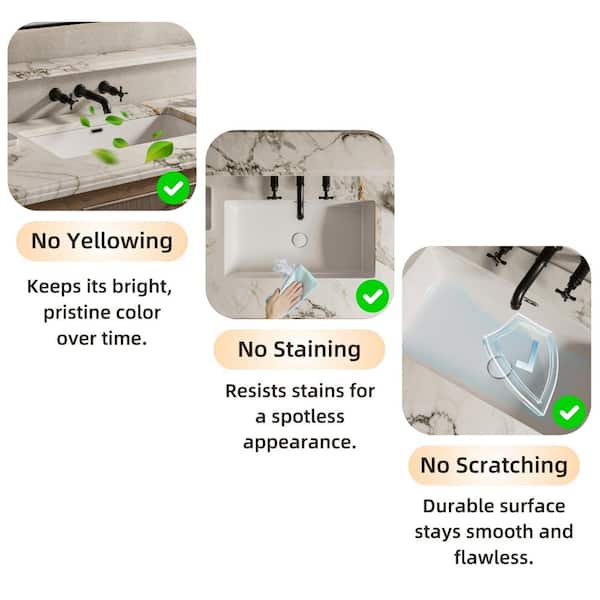 No Yellowing

Keeps its bright, pristine color over time.

No Staining

Resists stains for a spotless appearance.

No Scratching

Durable surface stays smooth and flawless.