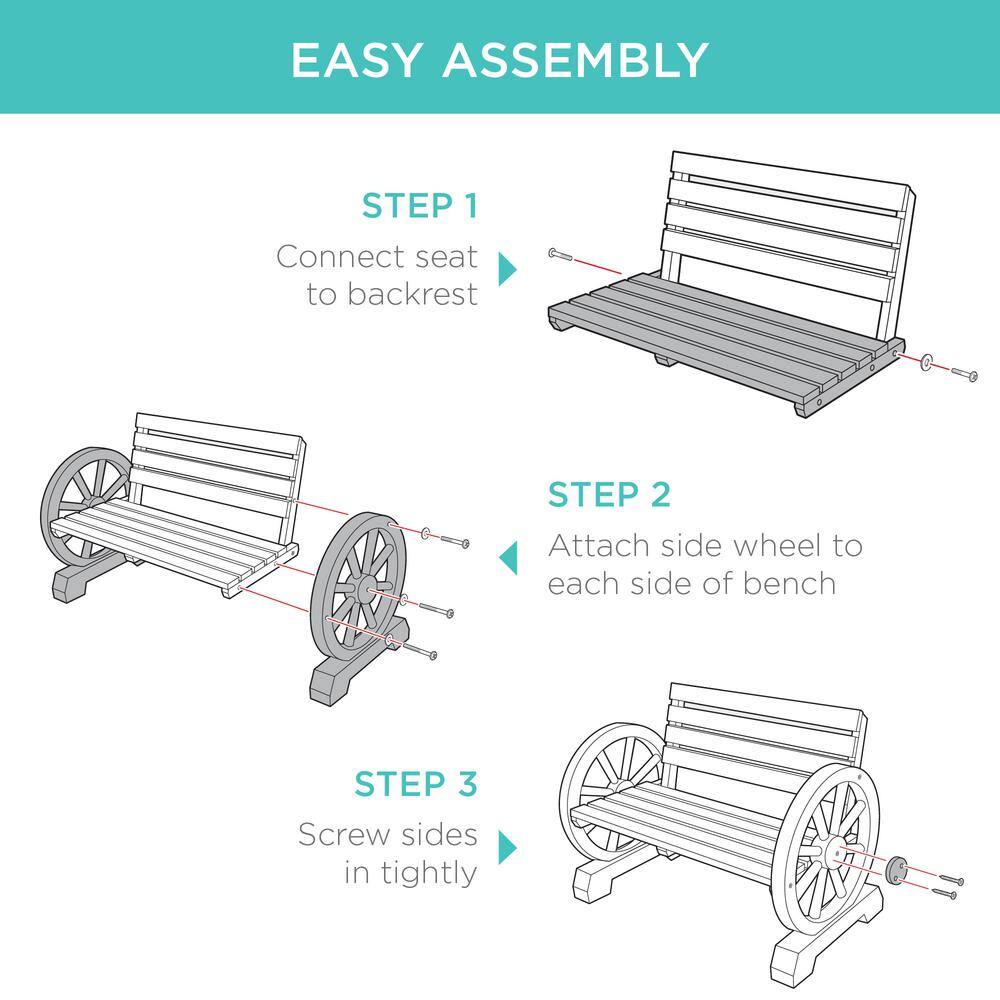 EASY ASSEMBLY

STEP 1
Connect seat to backrest

STEP 2
Attach side wheel to each side of bench

STEP 3
Screw sides in tightly