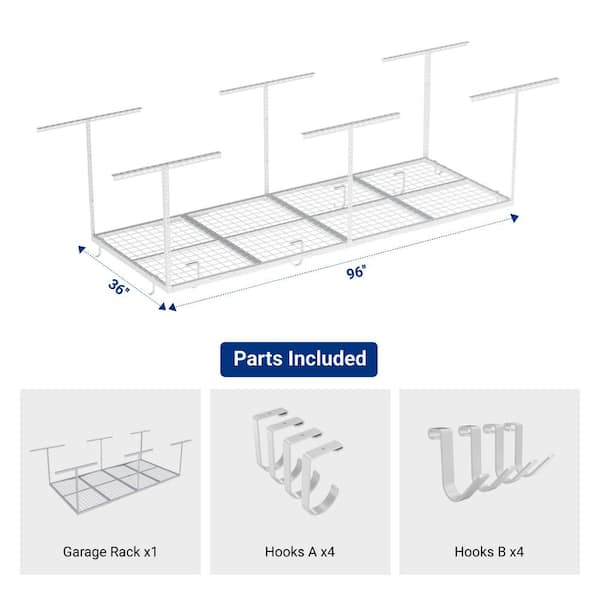 36"

96"

Parts Included

Garage Rack x1

Hooks A x4

Hooks B x4