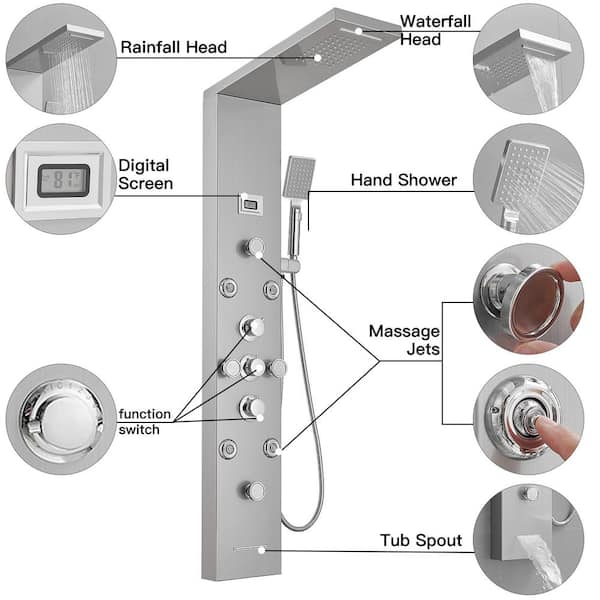 Rainfall Head

Waterfall Head

Digital Screen

81

Hand Shower

Massage Jets

function switch

Tub Spout