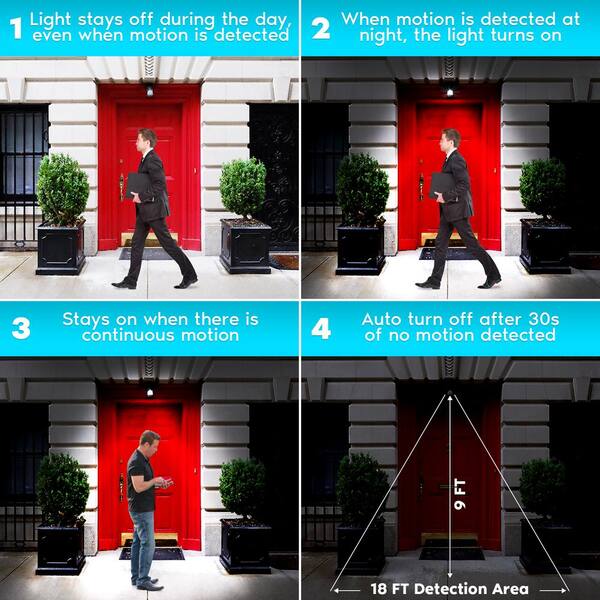 1 Light stays off during the day, even when motion is detected

2 When motion is detected at night, the light turns on

3 Stays on when there is continuous motion

4 Auto turn off after 30s of no motion detected

9 FT

18 FT Detection Area