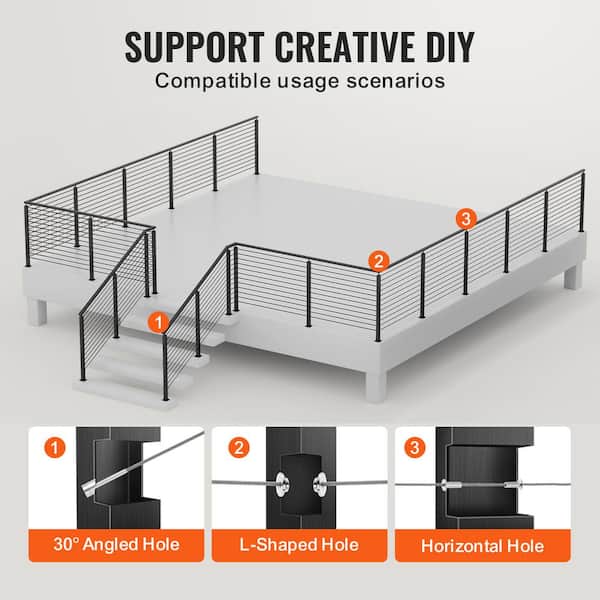 SUPPORT CREATIVE DIY
Compatible usage scenarios

3
2
1

1
30° Angled Hole

2
L-Shaped Hole

3
Horizontal Hole