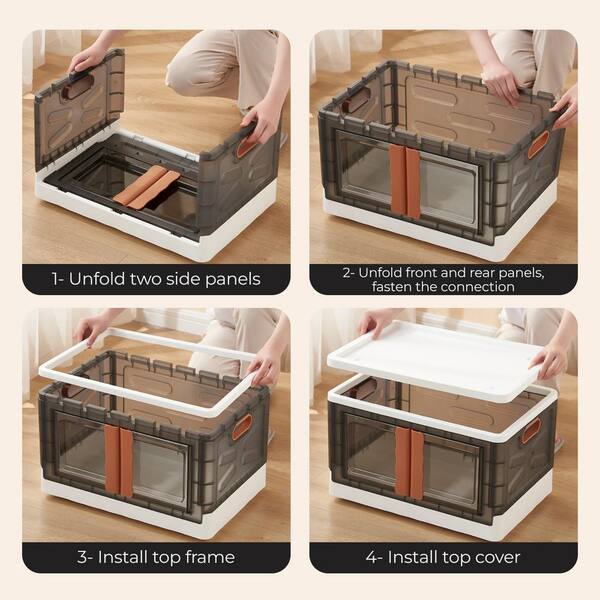 1- Unfold two side panels

2- Unfold front and rear panels, fasten the connection

3- Install top frame

4- Install top cover