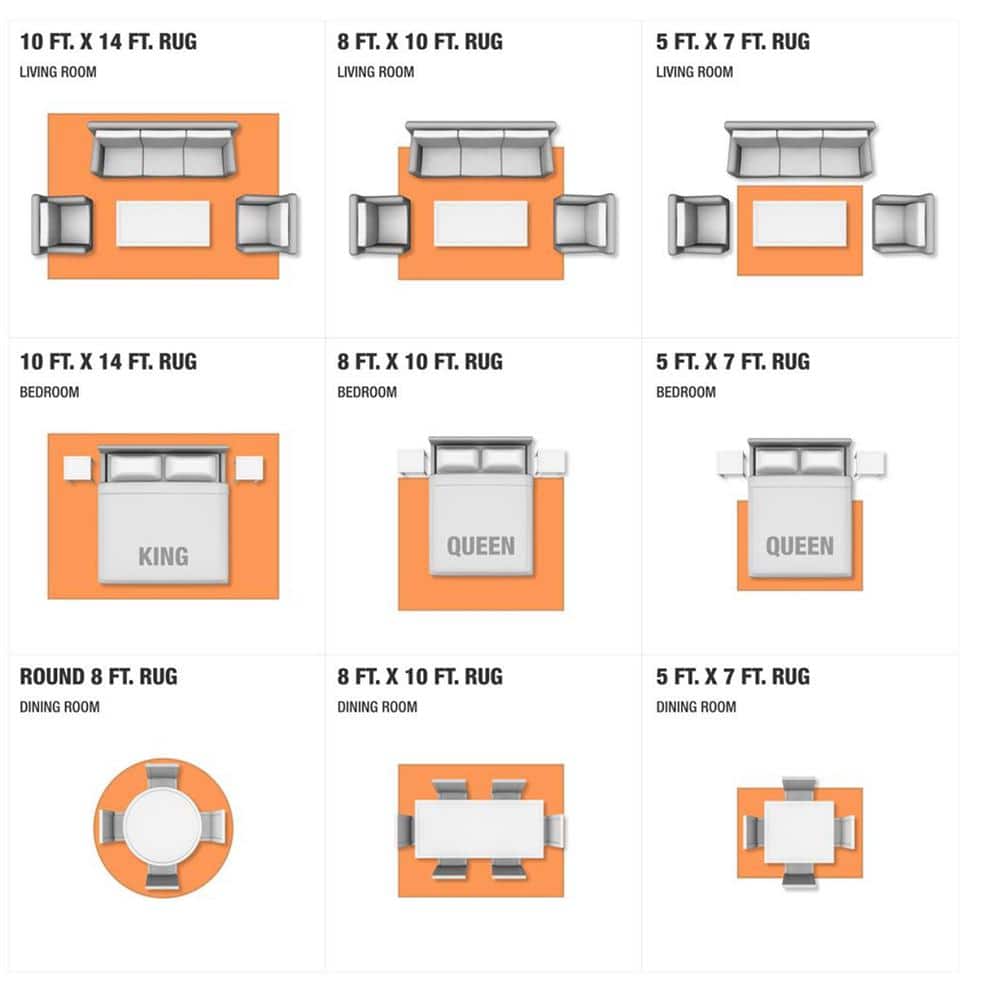 10 FT. X 14 FT. RUG
LIVING ROOM

8 FT. X 10 FT. RUG
LIVING ROOM

5 FT. X 7 FT. RUG
LIVING ROOM

10 FT. X 14 FT. RUG
BEDROOM

KING

8 FT. X 10 FT. RUG
BEDROOM

QUEEN

5 FT. X 7 FT. RUG
BEDROOM

QUEEN

ROUND 8 FT. RUG
DINING ROOM

8 FT. X 10 FT. RUG
DINING ROOM

5 FT. X 7 FT. RUG
DINING ROOM