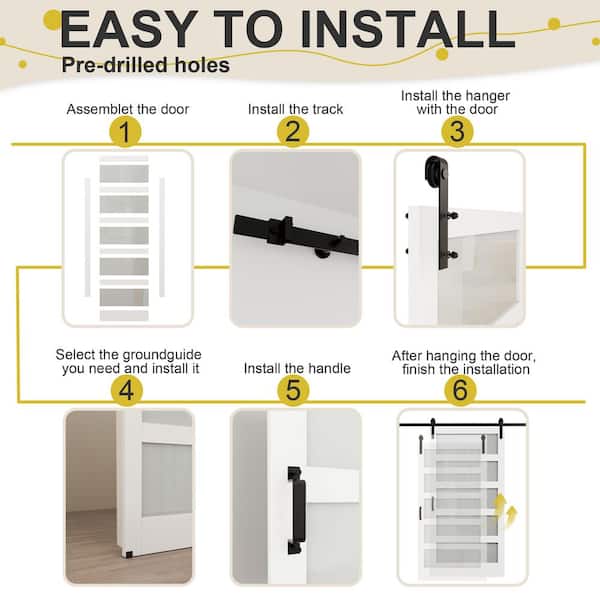 EASY TO INSTALL
Pre-drilled holes

Assemblet the door
1

Install the track
2

Install the hanger with the door
3

Select the groundguide you need and install it
4

Install the handle
5

After hanging the door, finish the installation
6