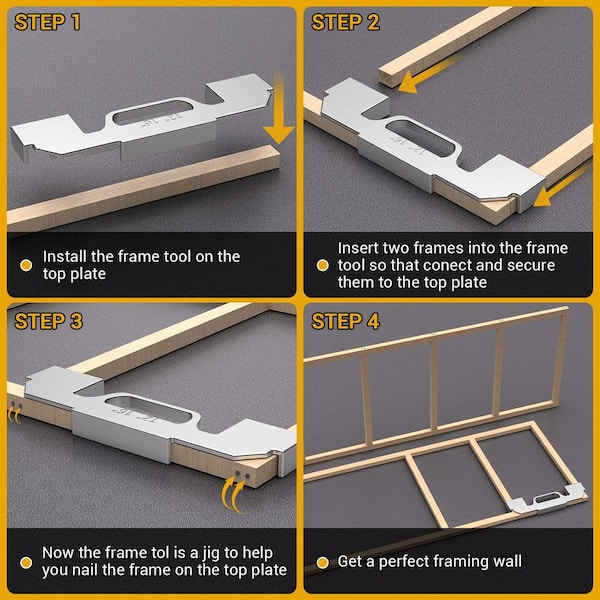 STEP 1

12" 16"

Install the frame tool on the top plate

STEP 2

12" 16"

Insert two frames into the frame tool so that conect and secure them to the top plate

STEP 3

12" 16"

Now the frame tol is a jig to help you nail the frame on the top plate

STEP 4

Get a perfect framing wall