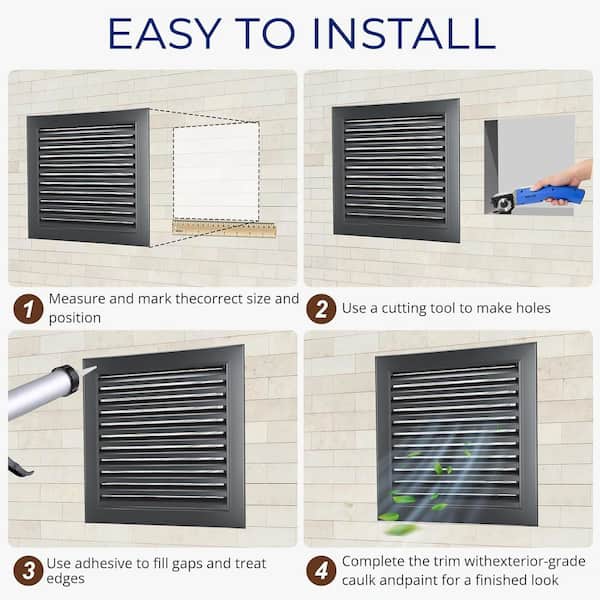 EASY TO INSTALL

1 Measure and mark thecorrect size and position

2 Use a cutting tool to make holes

3 Use adhesive to fill gaps and treat edges

4 Complete the trim withexterior-grade caulk andpaint for a finished look