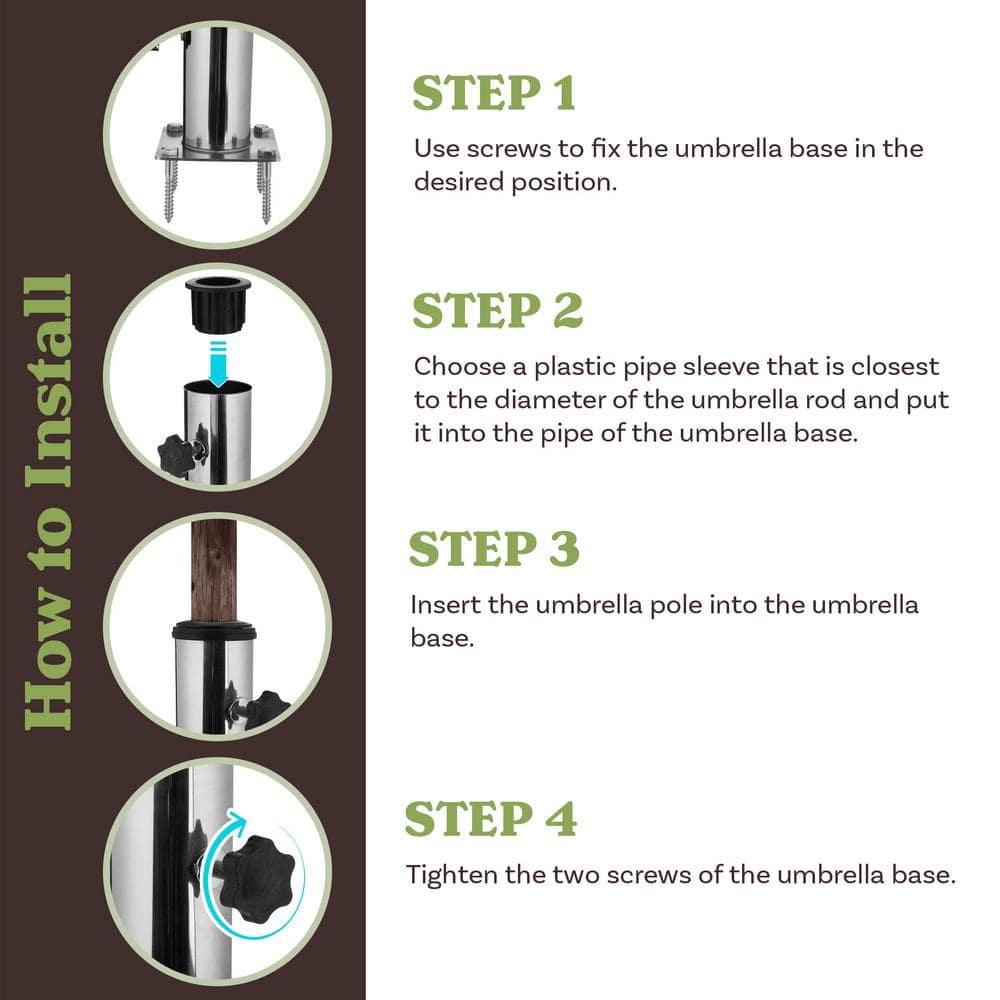 How to Install

STEP 1

Use screws to fix the umbrella base in the desired position.

STEP 2

Choose a plastic pipe sleeve that is closest to the diameter of the umbrella rod and put it into the pipe of the umbrella base.

STEP 3

Insert the umbrella pole into the umbrella base.

STEP 4

Tighten the two screws of the umbrella base.