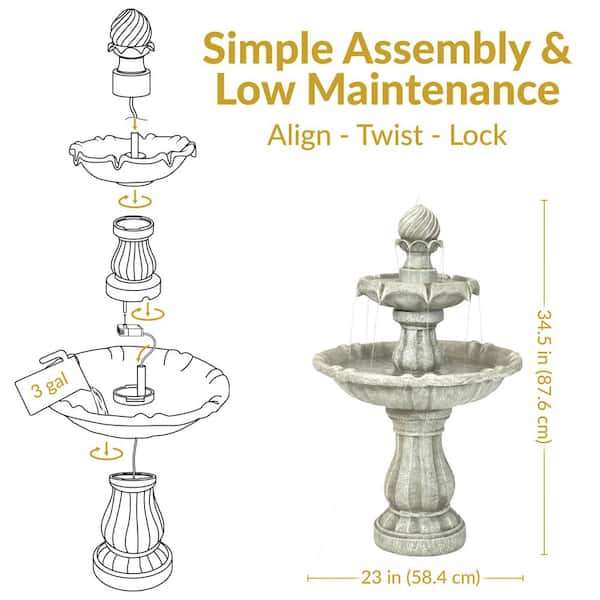 Simple Assembly & Low Maintenance

Align - Twist - Lock

3 gal

34.5 in (87.6 cm)

23 in (58.4 cm)