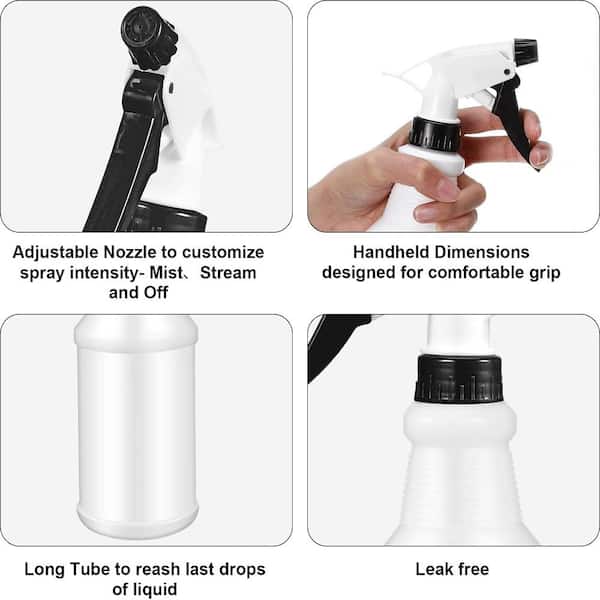 Adjustable Nozzle to customize spray intensity- Mist、Stream and Off

Handheld Dimensions designed for comfortable grip

Long Tube to reash last drops of liquid

Leak free