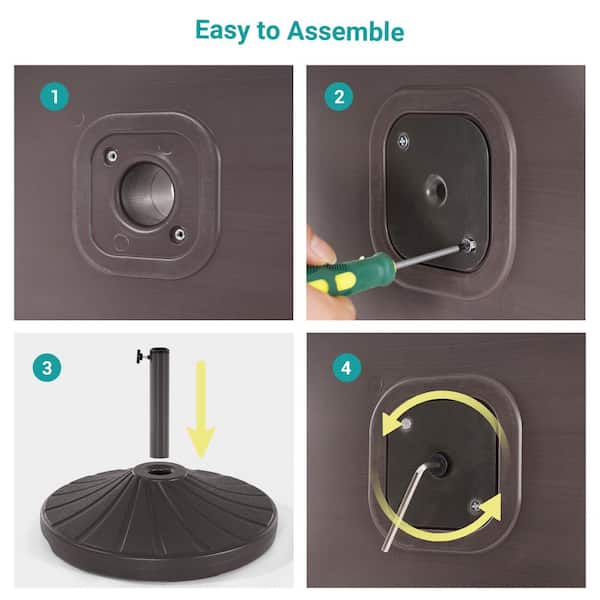 Easy to Assemble

1

2

3

4