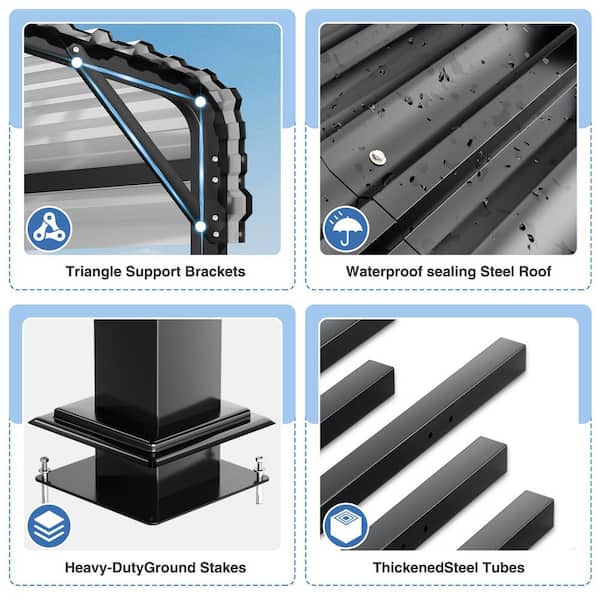 Triangle Support Brackets

Waterproof sealing Steel Roof

Heavy-DutyGround Stakes

ThickenedSteel Tubes