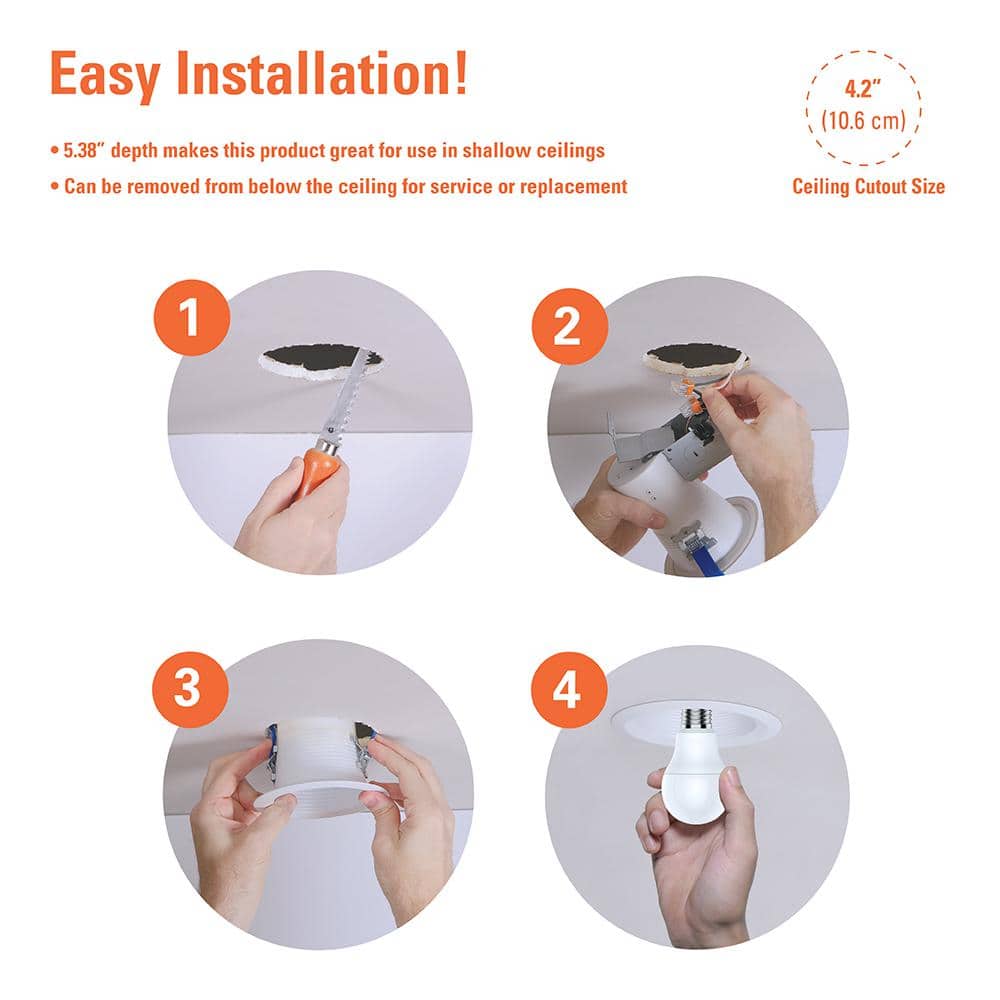 Easy Installation!

• 5.38" depth makes this product great for use in shallow ceilings
• Can be removed from below the ceiling for service or replacement

4.2"
(10.6 cm)
Ceiling Cutout Size

1

2

3

4