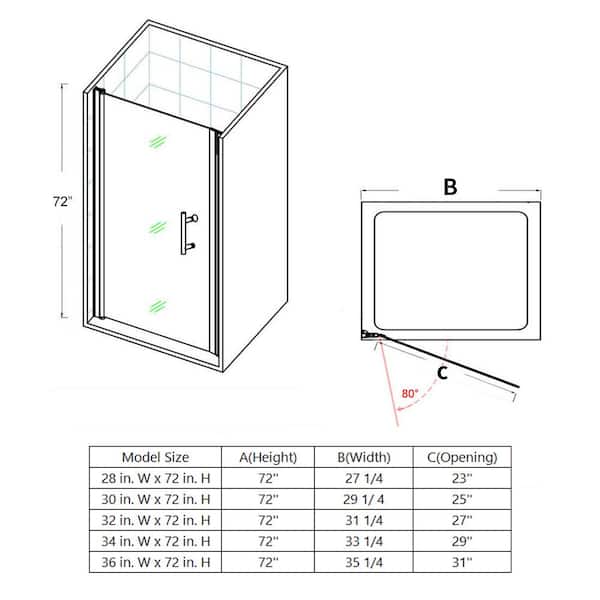 72"

B

C

80°

| Model Size | A(Height) | B(Width) | C(Opening) |
|---|---|---|---|
| 28 in. W x 72 in. H | 72" | 27 1/4 | 23" |
| 30 in. W x 72 in. H | 72" | 29 1/ 4 | 25" |
| 32 in. W x 72 in. H | 72" | 31 1/4 | 27" |
| 34 in. W x 72 in. H | 72" | 33 1/4 | 29" |
| 36 in. W x 72 in. H | 72" | 35 1/4 | 31" |