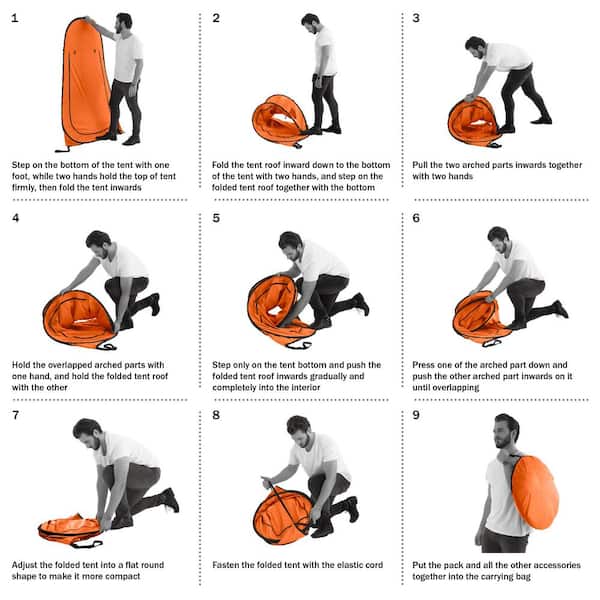 1

Step on the bottom of the tent with one foot, while two hands hold the top of tent firmly, then fold the tent inwards

2

Fold the tent roof inward down to the bottom of the tent with two hands, and step on the folded tent roof together with the bottom

3

Pull the two arched parts inwards together with two hands

4

Hold the overlapped arched parts with one hand, and hold the folded tent roof with the other

5

Step only on the tent bottom and push the folded tent roof inwards gradually and completely into the interior

6

Press one of the arched part down and push the other arched part inwards on it until overlapping

7

Adjust the folded tent into a flat round shape to make it more compact

8

Fasten the folded tent with the elastic cord

9

Put the pack and all the other accessories together into the carrying bag