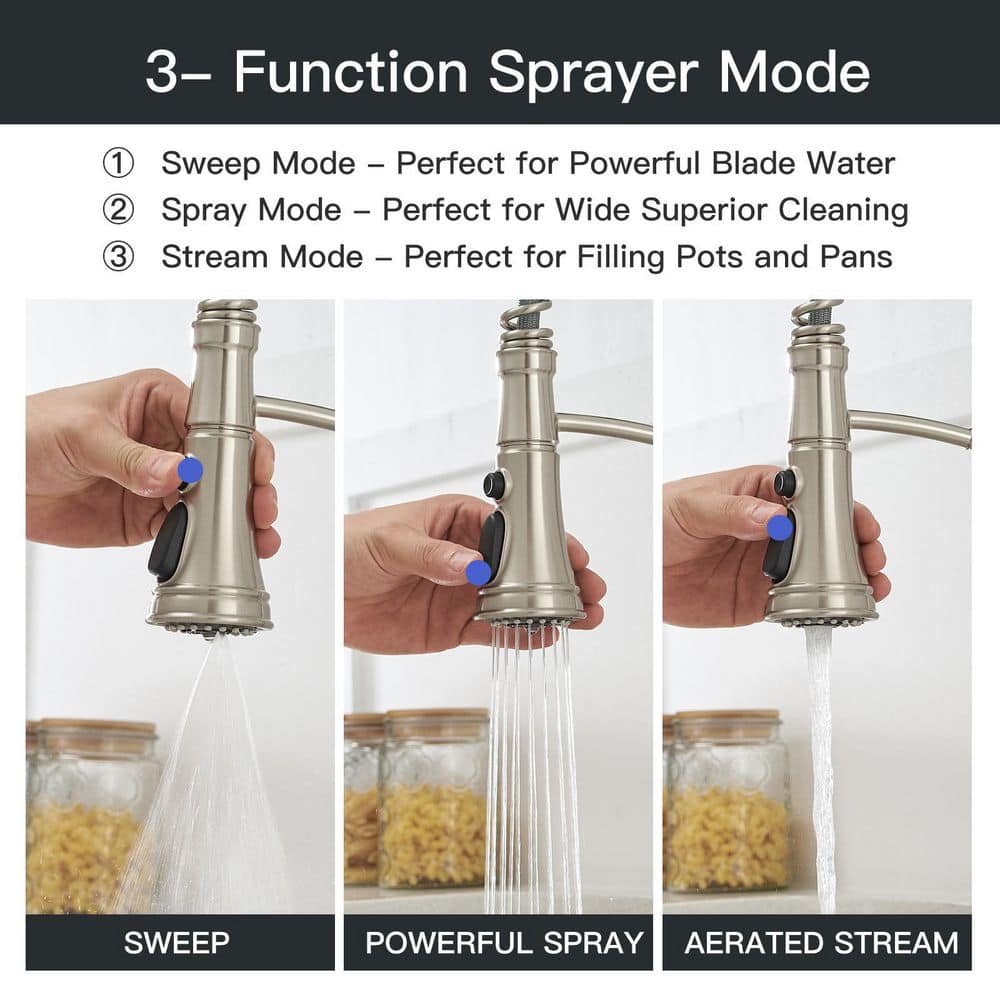 3– Function Sprayer Mode

① Sweep Mode – Perfect for Powerful Blade Water
② Spray Mode – Perfect for Wide Superior Cleaning
③ Stream Mode – Perfect for Filling Pots and Pans

SWEEP

POWERFUL SPRAY

AERATED STREAM