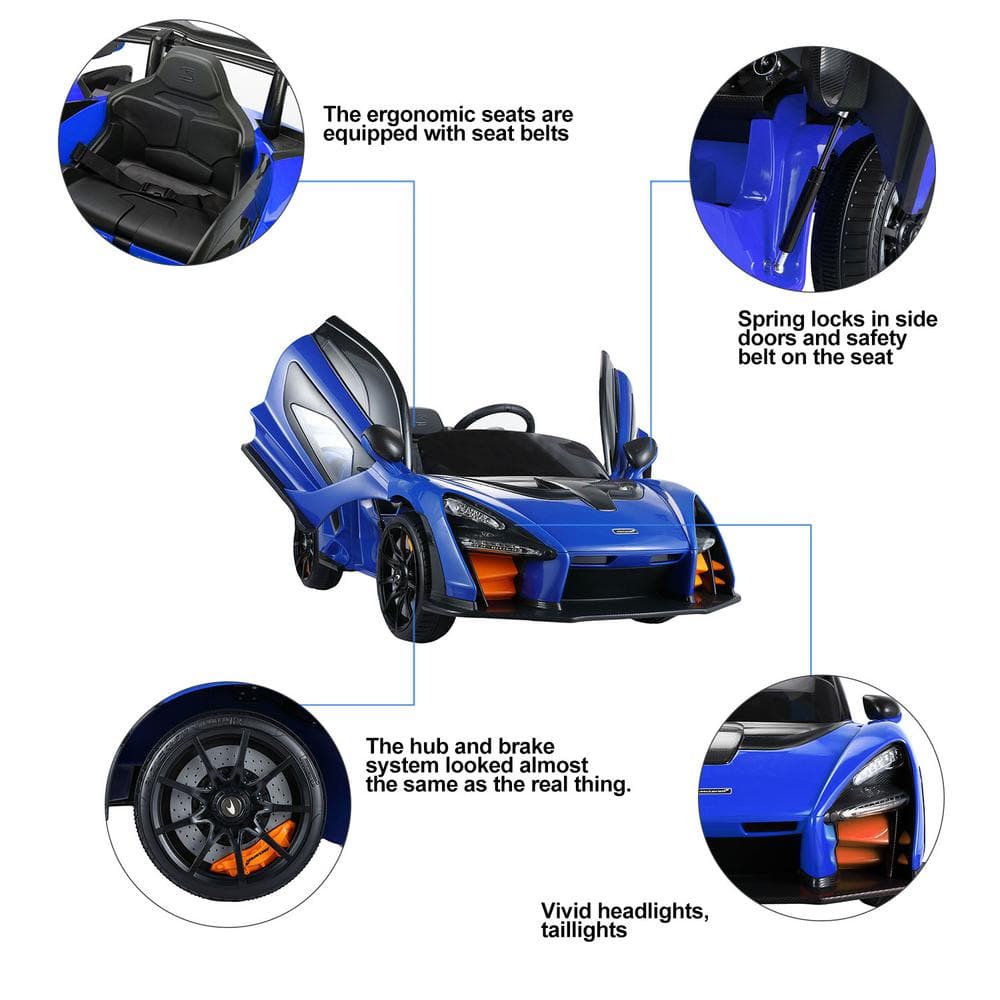 The ergonomic seats are equipped with seat belts

Spring locks in side doors and safety belt on the seat

The hub and brake system looked almost the same as the real thing.

Vivid headlights, taillights