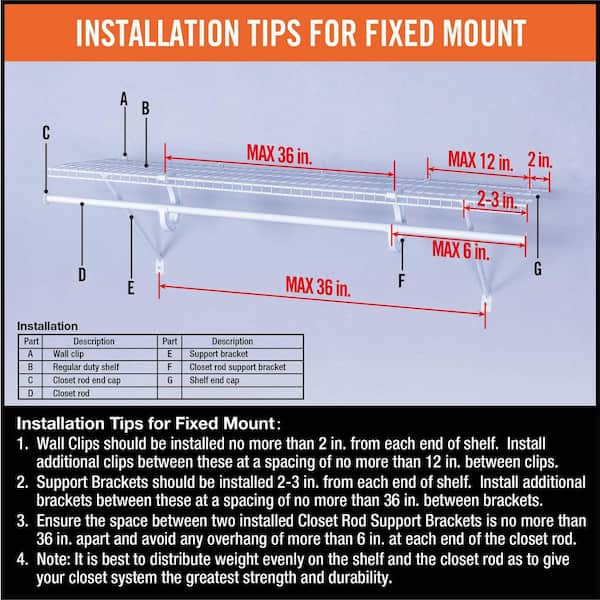 INSTALLATION TIPS FOR FIXED MOUNT

A
B
C
MAX 36 in.
MAX 12 in.
2 in.
2-3 in.
MAX 6 in.
D
E
F
G
MAX 36 in.

Installation

| Part | Description | Part | Description |
|---|---|---|---|
| A | Wall clip | E | Support bracket |
| B | Regular duty shelf | F | Closet rod support bracket |
| C | Closet rod end cap | G | Shelf end cap |
| D | Closet rod | | |

Installation Tips for Fixed Mount:
1. Wall Clips should be installed no more than 2 in. from each end of shelf. Install additional clips between these at a spacing of no more than 12 in. between clips.
2. Support Brackets should be installed 2-3 in. from each end of shelf. Install additional brackets between these at a spacing of no more than 36 in. between brackets.
3. Ensure the space between two installed Closet Rod Support Brackets is no more than 36 in. apart and avoid any overhang of more than 6 in. at each end of the closet rod.
4. Note: It is best to distribute weight evenly on the shelf and the closet rod as to give your closet system the greatest strength and durability.