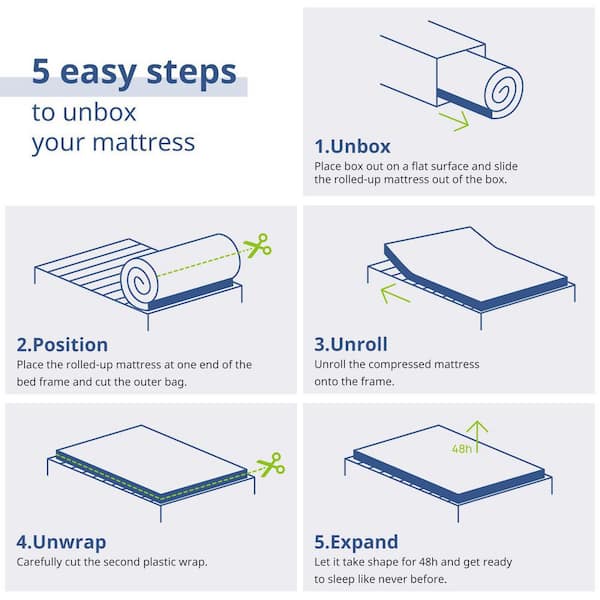 5 easy steps
to unbox
your mattress

1.Unbox
Place box out on a flat surface and slide the rolled-up mattress out of the box.

2.Position
Place the rolled-up mattress at one end of the bed frame and cut the outer bag.

3.Unroll
Unroll the compressed mattress onto the frame.

4.Unwrap
Carefully cut the second plastic wrap.

48h

5.Expand
Let it take shape for 48h and get ready to sleep like never before.