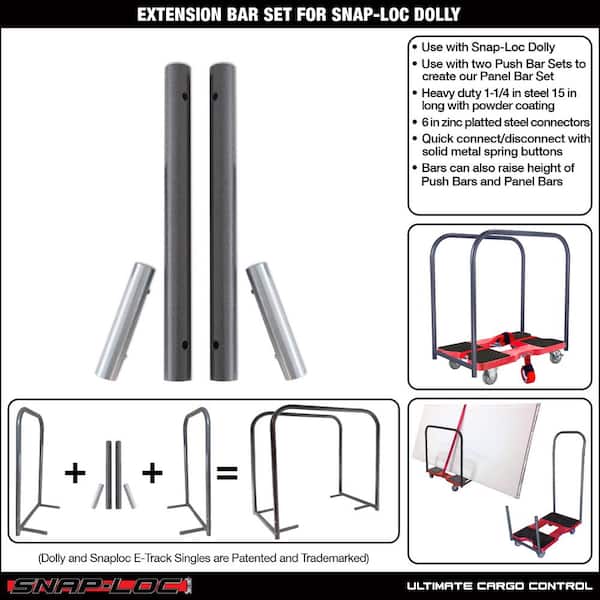 EXTENSION BAR SET FOR SNAP-LOC DOLLY

• Use with Snap-Loc Dolly
• Use with two Push Bar Sets to create our Panel Bar Set
• Heavy duty 1-1/4 in steel 15 in long with powder coating
• 6 in zinc platted steel connectors
• Quick connect/disconnect with solid metal spring buttons
• Bars can also raise height of Push Bars and Panel Bars

+ + =

(Dolly and Snaploc E-Track Singles are Patented and Trademarked)

SNAP-LOC

ULTIMATE CARGO CONTROL