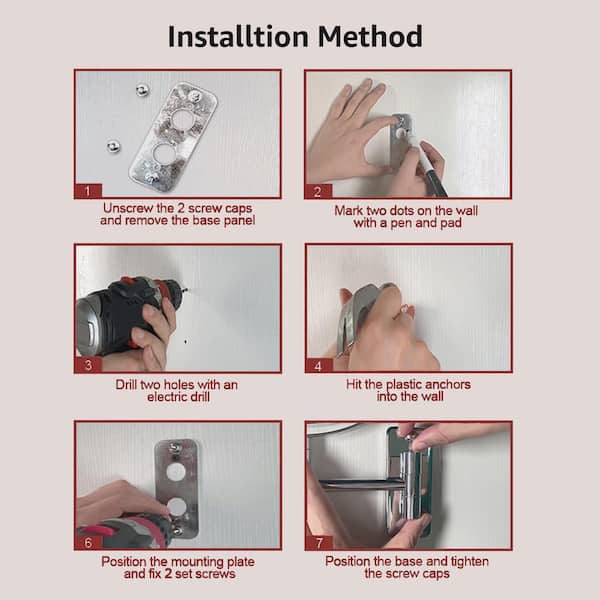 Installtion Method

1
Unscrew the 2 screw caps and remove the base panel

2
Mark two dots on the wall with a pen and pad

3
Drill two holes with an electric drill

4
Hit the plastic anchors into the wall

6
Position the mounting plate and fix 2 set screws

7
Position the base and tighten the screw caps