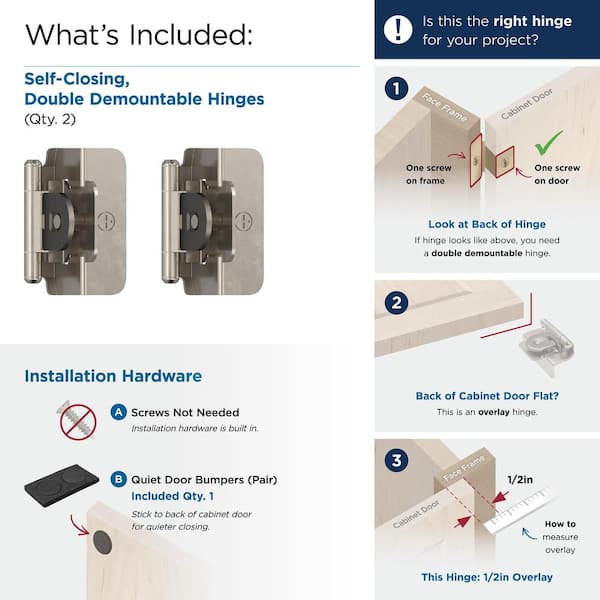 What's Included:

Self-Closing, Double Demountable Hinges
(Qty. 2)

Installation Hardware

A Screws Not Needed
Installation hardware is built in.

B Quiet Door Bumpers (Pair)
Included Qty. 1
Stick to back of cabinet door for quieter closing.

! Is this the right hinge for your project?

1
Face Frame
Cabinet Door
One screw on frame
One screw on door
Look at Back of Hinge
If hinge looks like above, you need a double demountable hinge.

2
Back of Cabinet Door Flat?
This is an overlay hinge.

3
Face Frame
Cabinet Door
1/2in
How to measure overlay
This Hinge: 1/2in Overlay