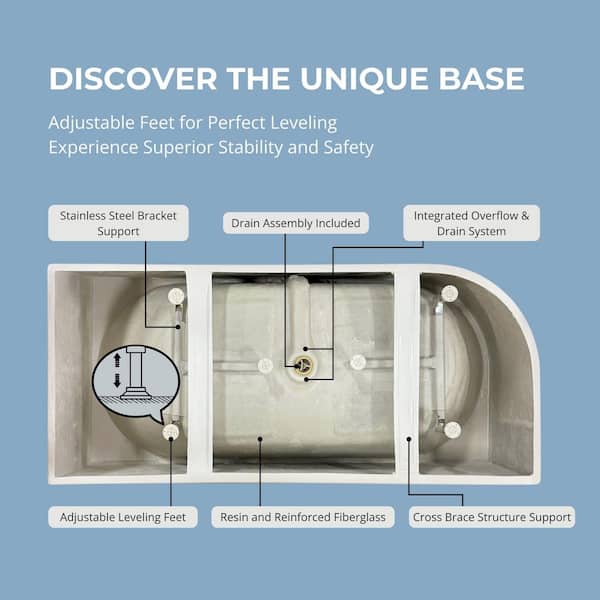 DISCOVER THE UNIQUE BASE

Adjustable Feet for Perfect Leveling
Experience Superior Stability and Safety

Stainless Steel Bracket Support

Drain Assembly Included

Integrated Overflow & Drain System

Adjustable Leveling Feet

Resin and Reinforced Fiberglass

Cross Brace Structure Support