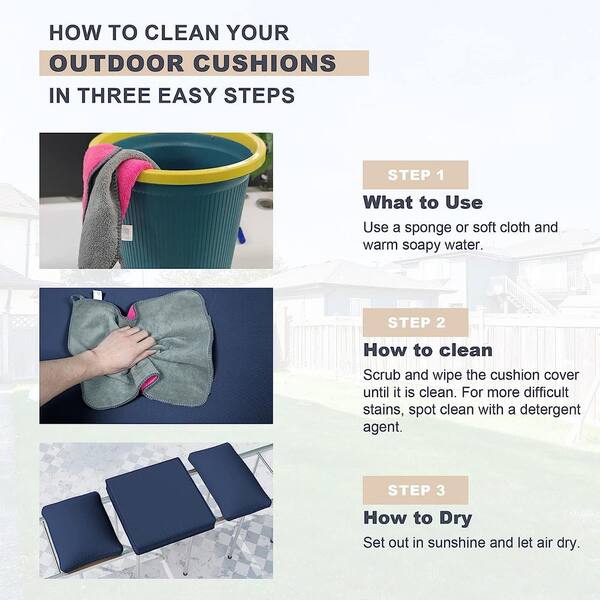 HOW TO CLEAN YOUR
OUTDOOR CUSHIONS
IN THREE EASY STEPS

STEP 1
What to Use
Use a sponge or soft cloth and warm soapy water.

STEP 2
How to clean
Scrub and wipe the cushion cover until it is clean. For more difficult stains, spot clean with a detergent agent.

STEP 3
How to Dry
Set out in sunshine and let air dry.