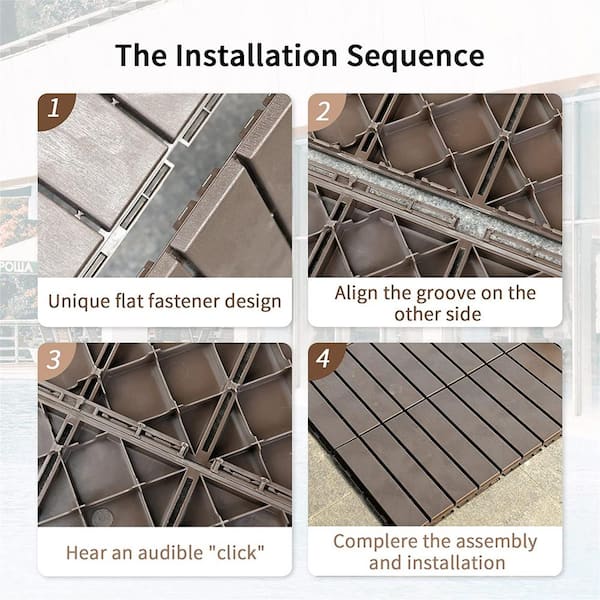 The Installation Sequence

1

Unique flat fastener design

2

Align the groove on the other side

3

Hear an audible "click"

4

Complere the assembly and installation