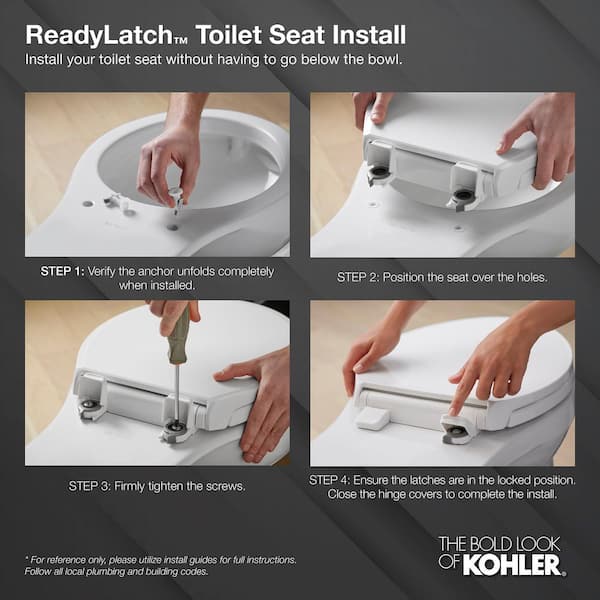 ReadyLatch™ Toilet Seat Install

Install your toilet seat without having to go below the bowl.

STEP 1: Verify the anchor unfolds completely when installed.

STEP 2: Position the seat over the holes.

STEP 3: Firmly tighten the screws.

STEP 4: Ensure the latches are in the locked position. Close the hinge covers to complete the install.

* For reference only, please utilize install guides for full instructions. Follow all local plumbing and building codes.

THE BOLD LOOK OF KOHLER.