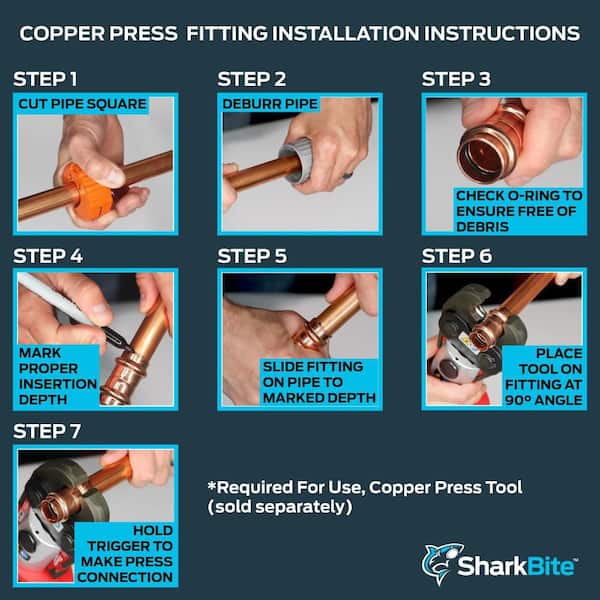 COPPER PRESS FITTING INSTALLATION INSTRUCTIONS

STEP 1
CUT PIPE SQUARE

STEP 2
DEBURR PIPE

STEP 3
CHECK O-RING TO ENSURE FREE OF DEBRIS

STEP 4
MARK PROPER INSERTION DEPTH

STEP 5
SLIDE FITTING ON PIPE TO MARKED DEPTH

STEP 6
PLACE TOOL ON FITTING AT 90º ANGLE

STEP 7
HOLD TRIGGER TO MAKE PRESS CONNECTION

*Required For Use, Copper Press Tool (sold separately)

SharkBite™