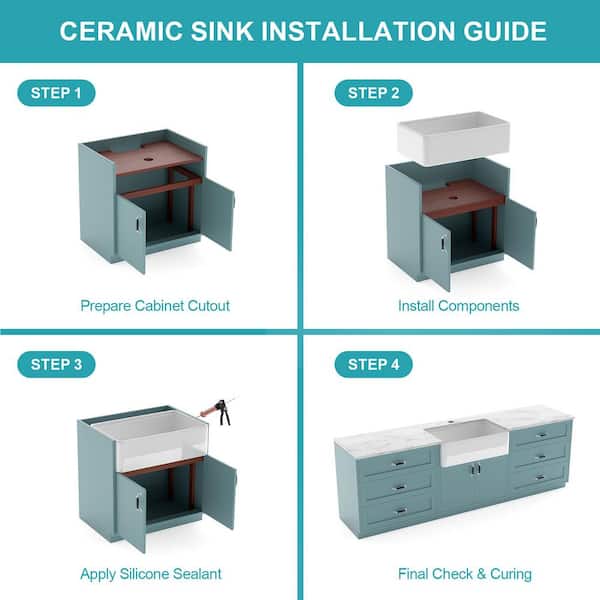 CERAMIC SINK INSTALLATION GUIDE

STEP 1

Prepare Cabinet Cutout

STEP 2

Install Components

STEP 3

Apply Silicone Sealant

STEP 4

Final Check & Curing