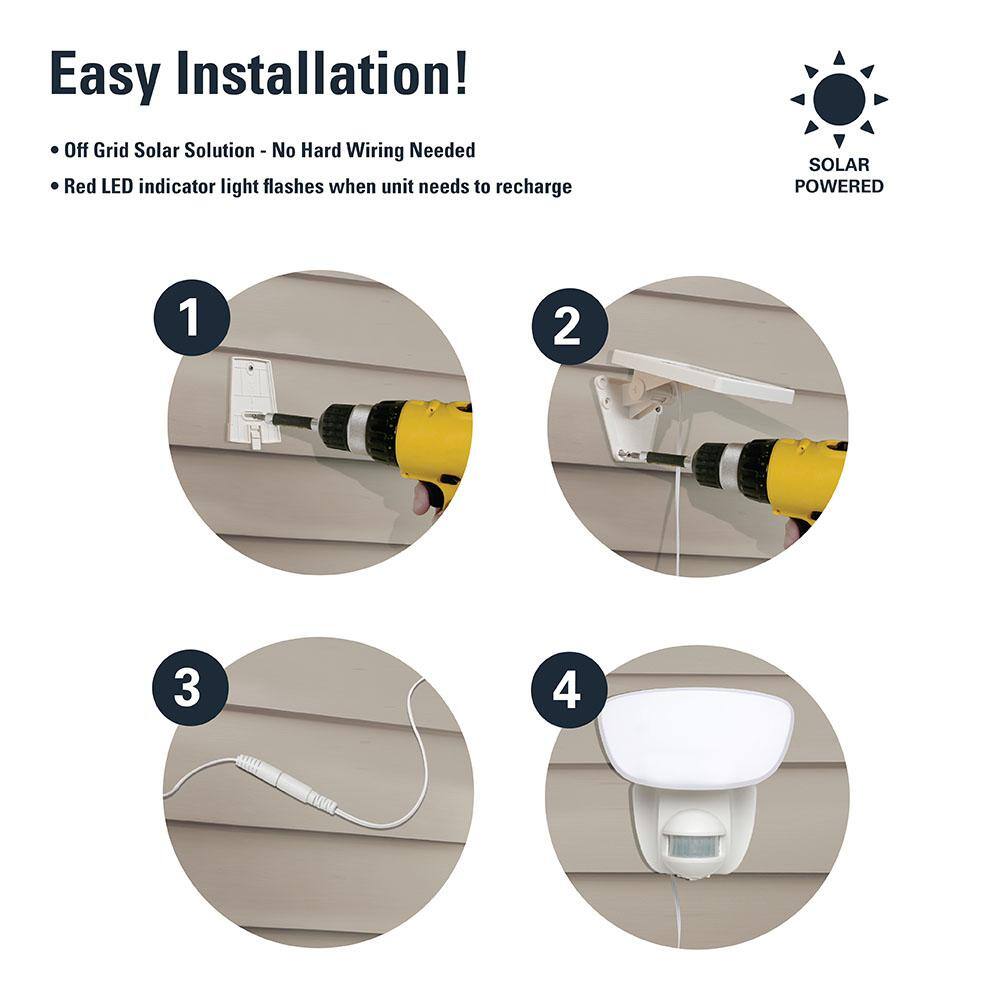 Easy Installation!

• Off Grid Solar Solution - No Hard Wiring Needed
• Red LED indicator light flashes when unit needs to recharge

SOLAR POWERED

1

2

3

4