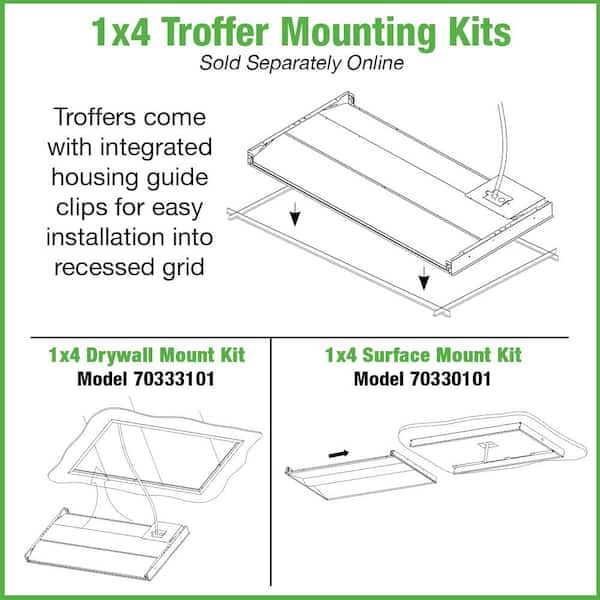 1x4 Troffer Mounting Kits
Sold Separately Online

Troffers come with integrated housing guide clips for easy installation into recessed grid

1x4 Drywall Mount Kit
Model 70333101

1x4 Surface Mount Kit
Model 70330101