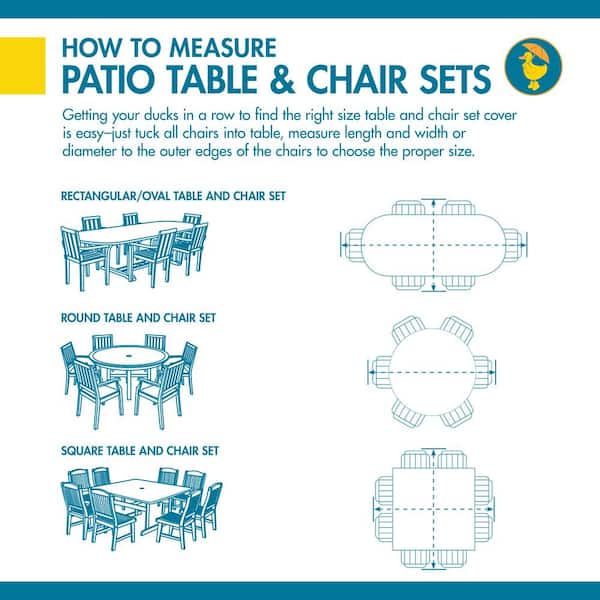 HOW TO MEASURE
PATIO TABLE & CHAIR SETS

Getting your ducks in a row to find the right size table and chair set cover is easy–just tuck all chairs into table, measure length and width or diameter to the outer edges of the chairs to choose the proper size.

RECTANGULAR/OVAL TABLE AND CHAIR SET

ROUND TABLE AND CHAIR SET

SQUARE TABLE AND CHAIR SET